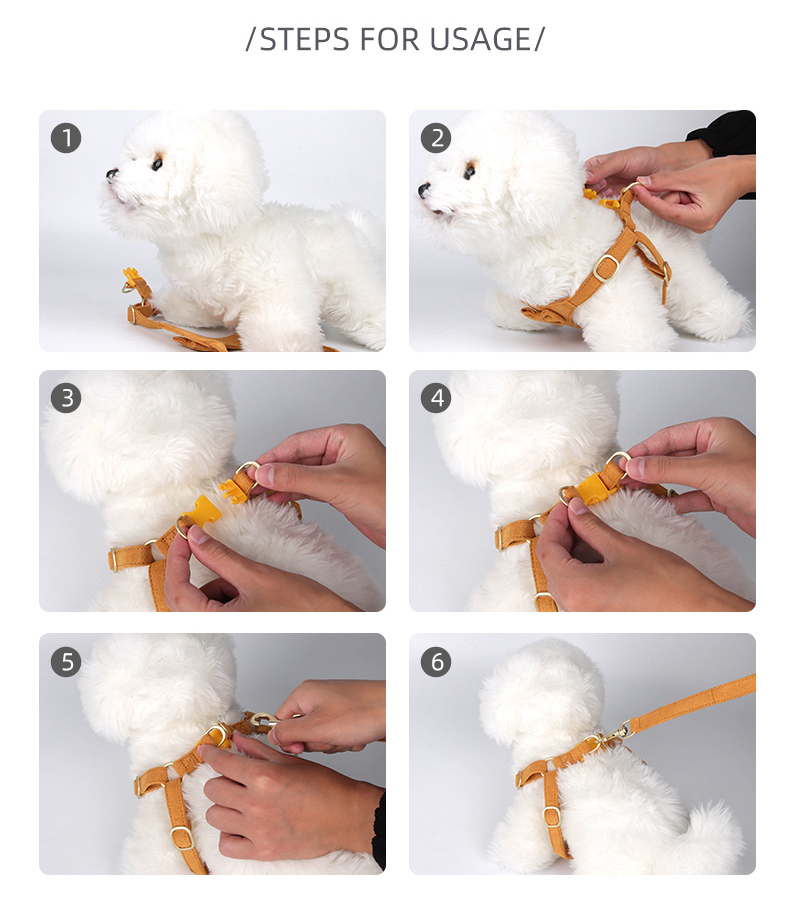 /STEPS FOR USAGE/

1

2

3

4

5

6